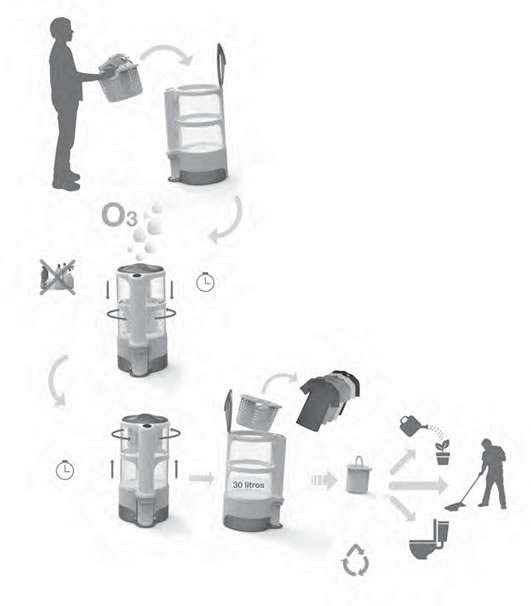 $O_3$

30 litros